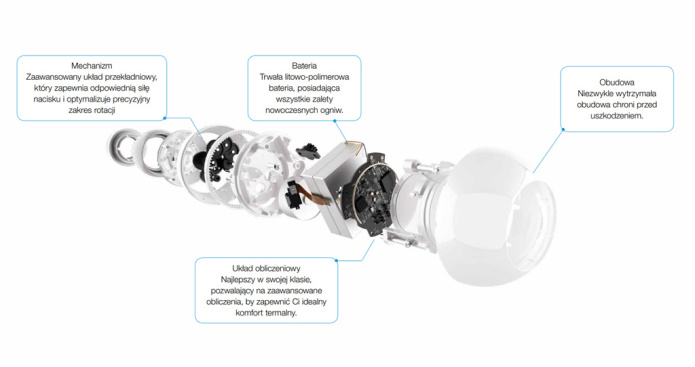 Mechanizm
Zaawansowany układ przekładniowy, który zapewnia odpowiednią siłę nacisku i optymalizuje precyzyjny zakres rotacji

Bateria
Trwała litowo-polimerowa bateria, posiadająca wszystkie zalety nowoczesnych ogniw.

Obudowa
Niezwykle wytrzymała obudowa chroni przed uszkodzeniem.

Układ obliczeniowy
Najlepszy w swojej klasie, pozwalający na zaawansowane obliczenia, by zapewnić Ci idealny komfort termalny.